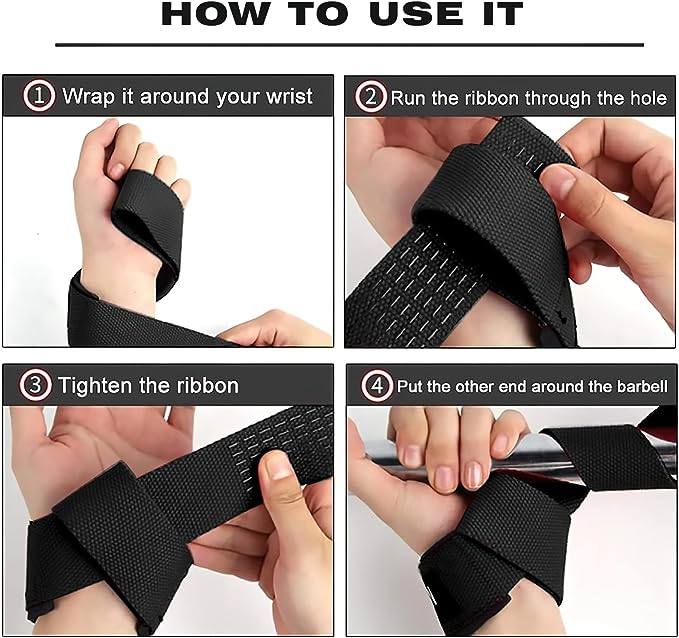 HOW TO USE IT

① Wrap it around your wrist

② Run the ribbon through the hole

③ Tighten the ribbon

④ Put the other end around the barbell